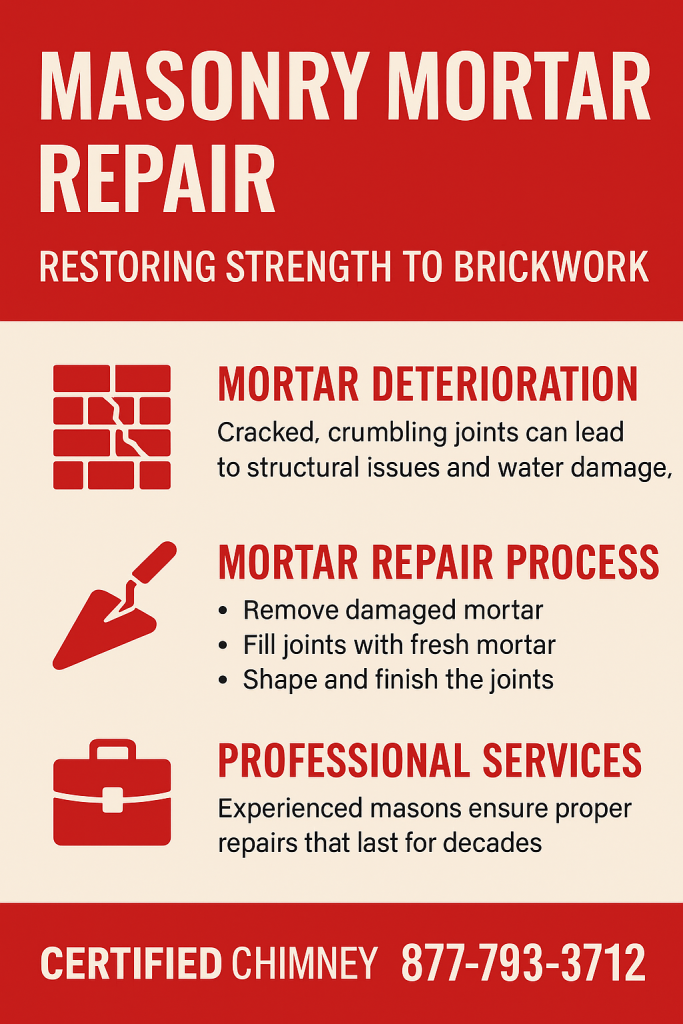 MASONRY MORTAR REPAIR

RESTORING STRENGTH TO BRICKWORK

MORTAR DETERIORATION

Cracked, crumbling joints can lead to structural issues and water damage,

MORTAR REPAIR PROCESS

• Remove damaged mortar
• Fill joints with fresh mortar
• Shape and finish the joints

PROFESSIONAL SERVICES

Experienced masons ensure proper repairs that last for decades

CERTIFIED CHIMNEY 877-793-3712